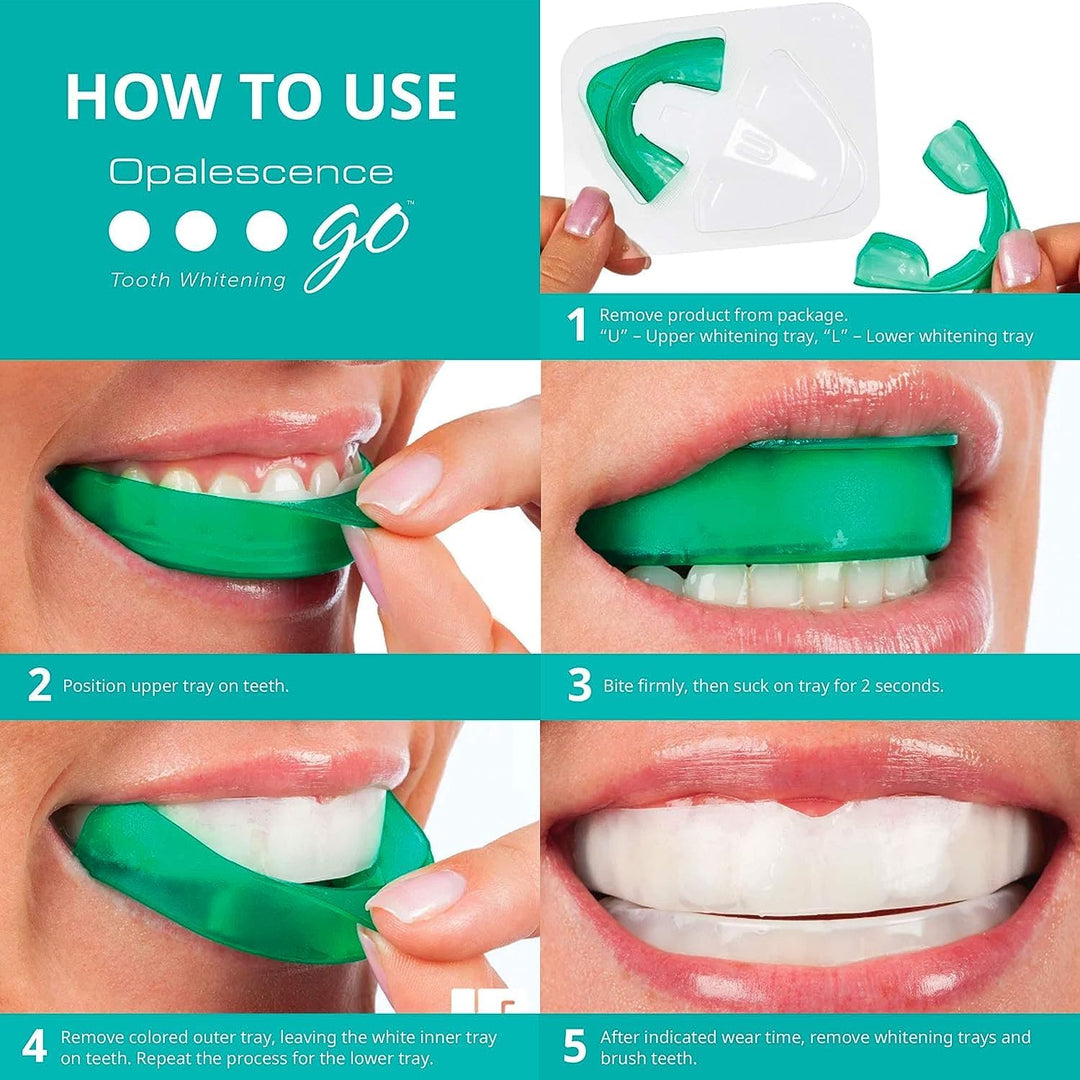 HOW TO USE

Opalescence go™
Tooth Whitening

1 Remove product from package.
"U" – Upper whitening tray, "L" – Lower whitening tray

2 Position upper tray on teeth.

3 Bite firmly, then suck on tray for 2 seconds.

4 Remove colored outer tray, leaving the white inner tray on teeth. Repeat the process for the lower tray.

5 After indicated wear time, remove whitening trays and brush teeth.